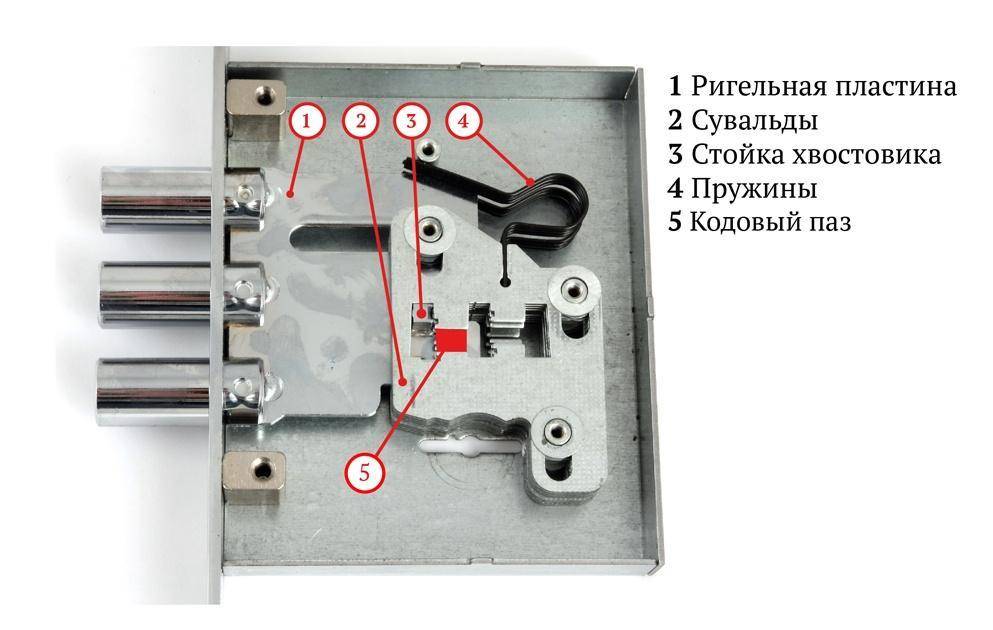 1 2 3 4 5

1 Ригельная пластина
2 Сувальды
3 Стойка хвостовика
4 Пружины
5 Кодовый паз