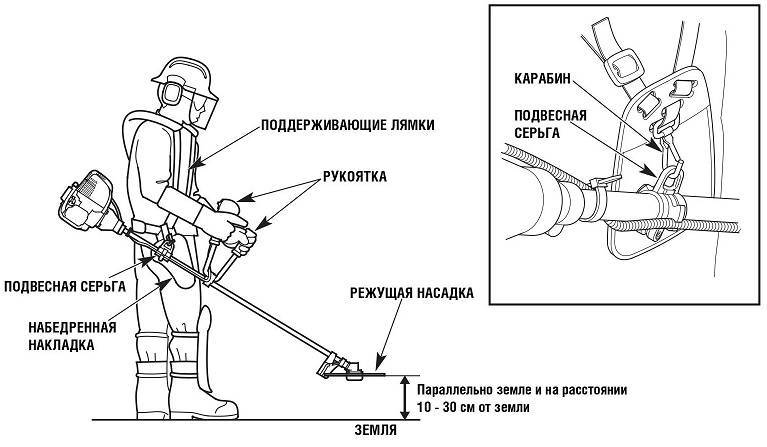 ПОДДЕРЖИВАЮЩИЕ ЛЯМКИ

РУКОЯТКА

ПОДВЕСНАЯ СЕРЬГА

НАБЕДРЕННАЯ НАКЛАДКА

РЕЖУЩАЯ НАСАДКА

Параллельно земле и на расстоянии 10 - 30 см от земли

ЗЕМЛЯ

КАРАБИН

ПОДВЕСНАЯ СЕРЬГА