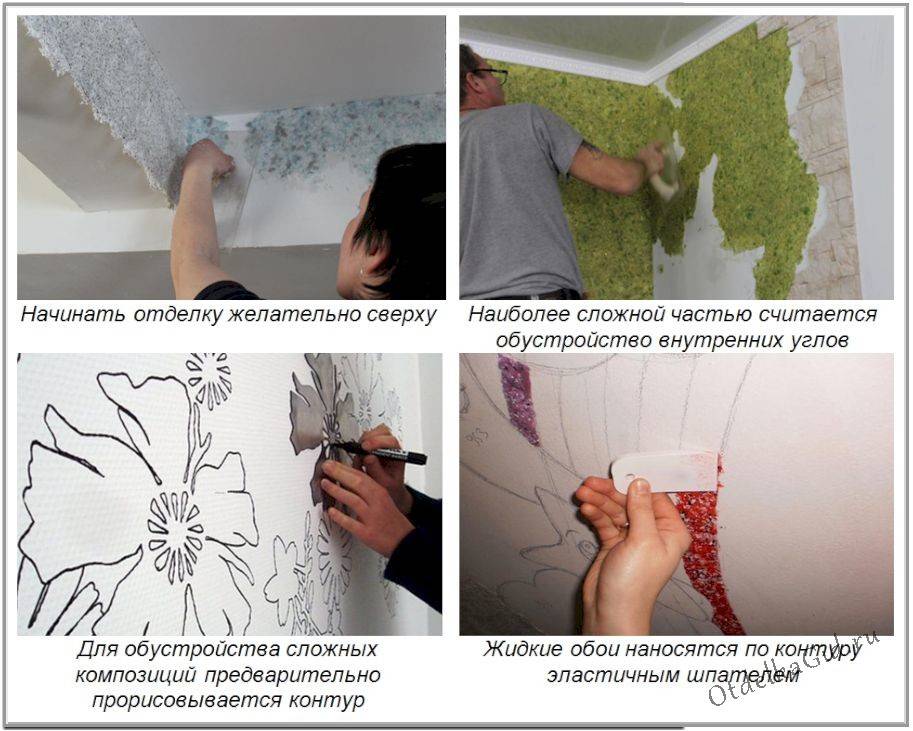 Начинать отделку желательно сверху

Наиболее сложной частью считается обустройство внутренних углов

Для обустройства сложных композиций предварительно прорисовывается контур

Жидкие обои наносятся по контуру эластичным шпателем

OtdelkaGid.ru